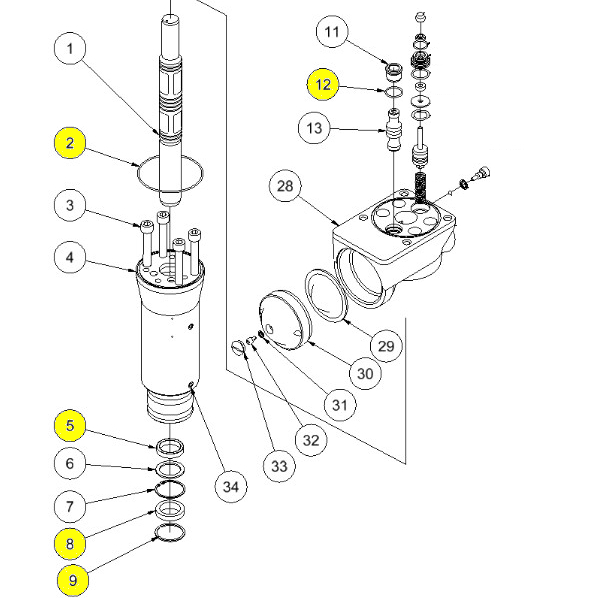 1
2
3
4
5
6
7
8
9
11
12
13
28
29
30
31
32
33
34