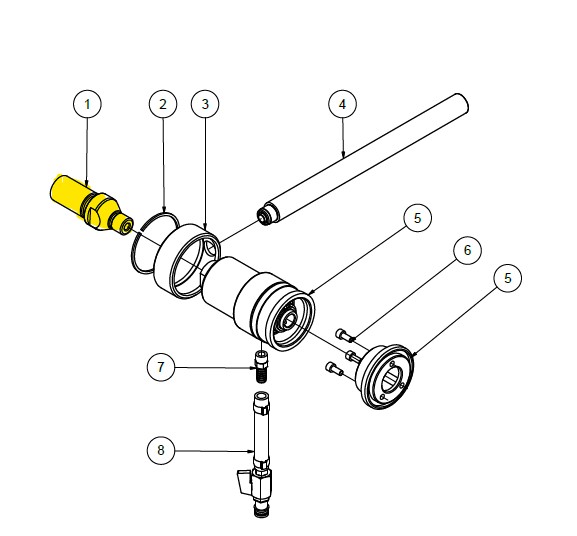 1
2
3
4
5
6
5
7
8