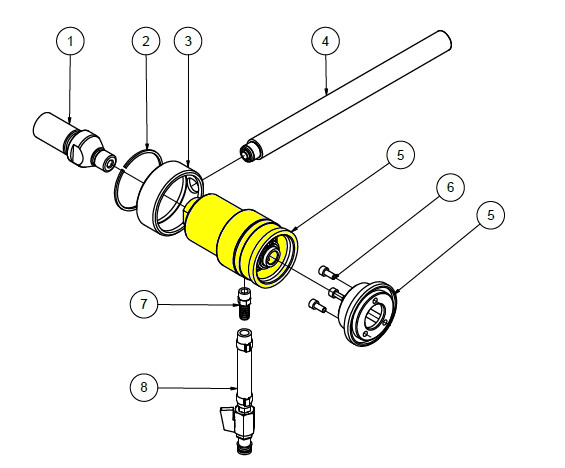 1
2
3
4
5
6
5
7
8