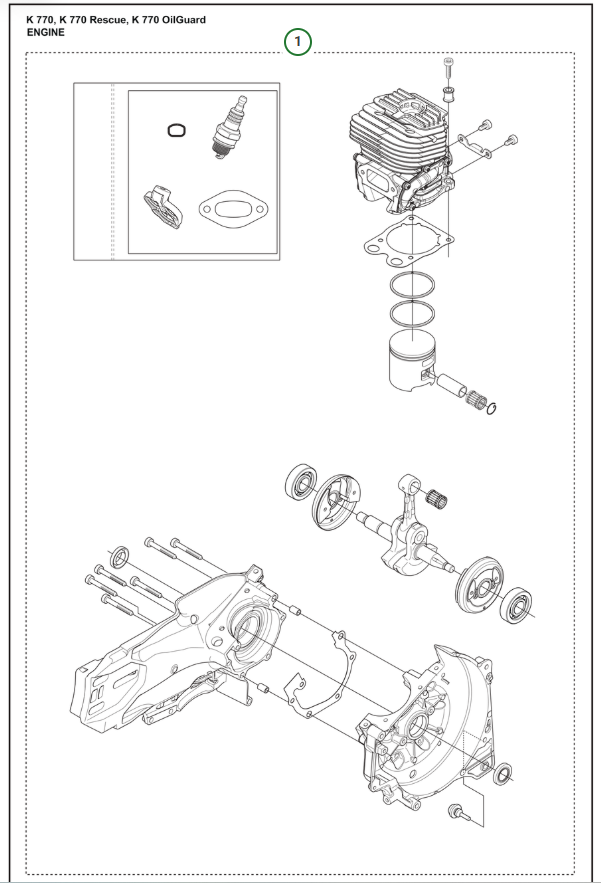 K 770, K 770 Rescue, K 770 OilGuard
ENGINE

1